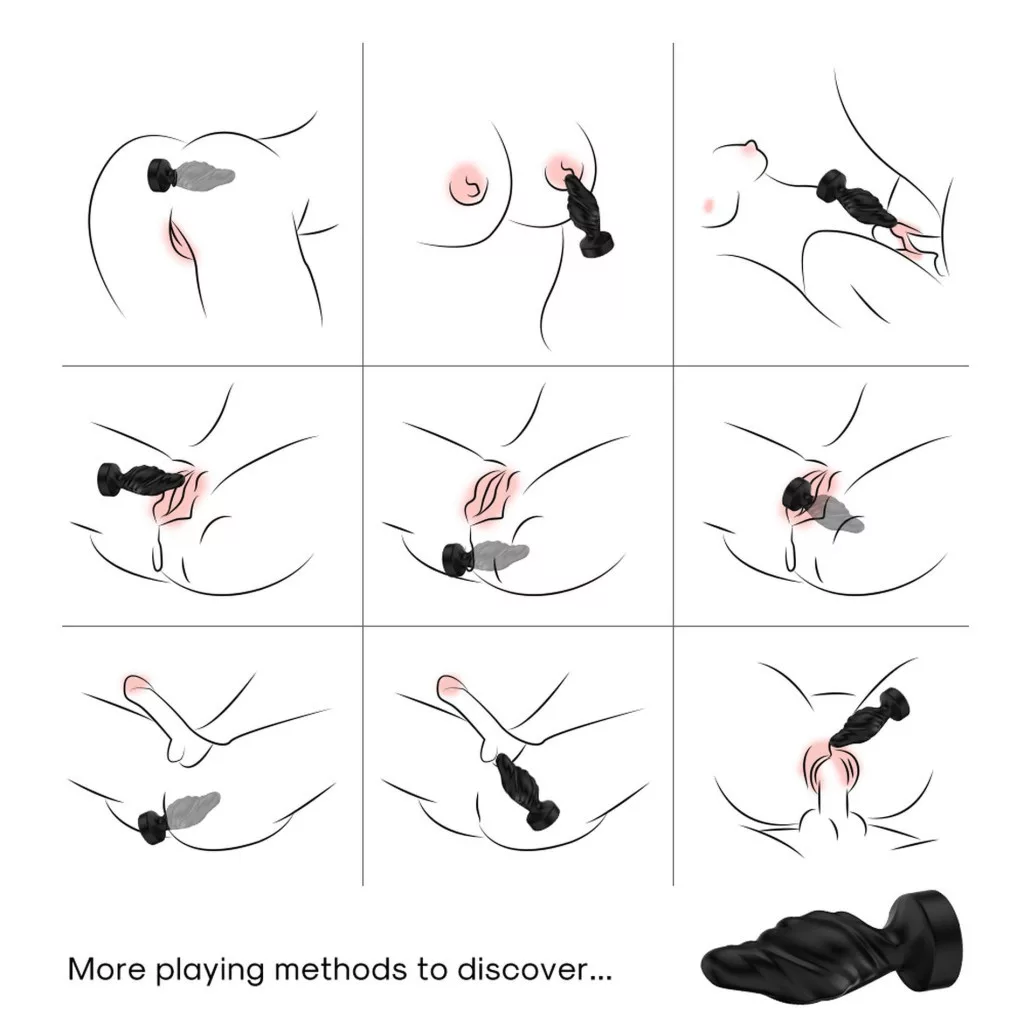 More playing methods to discover...