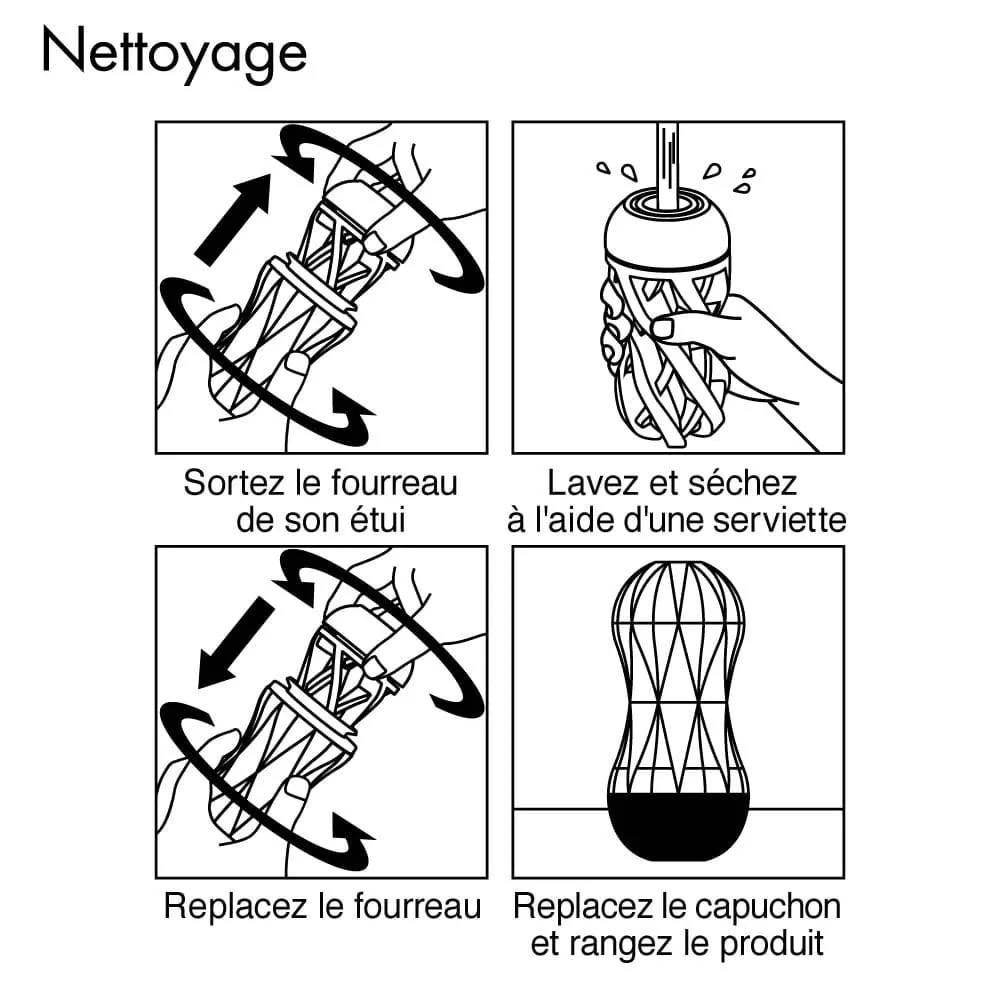 Nettoyage

Sortez le fourreau de son étui

Lavez et séchez à l'aide d'une serviette

Replacez le fourreau

Replacez le capuchon et rangez le produit