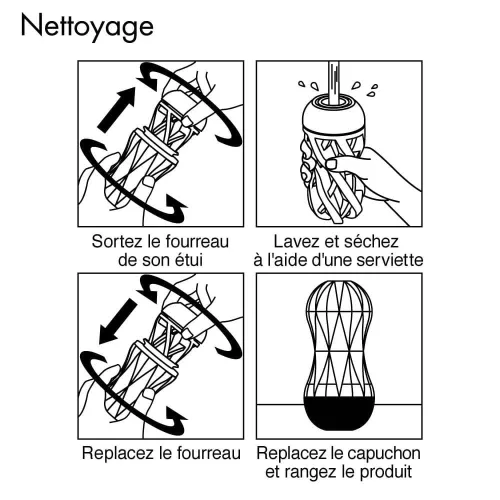 Nettoyage

Sortez le fourreau de son étui

Lavez et séchez à l'aide d'une serviette

Replacez le fourreau

Replacez le capuchon et rangez le produit